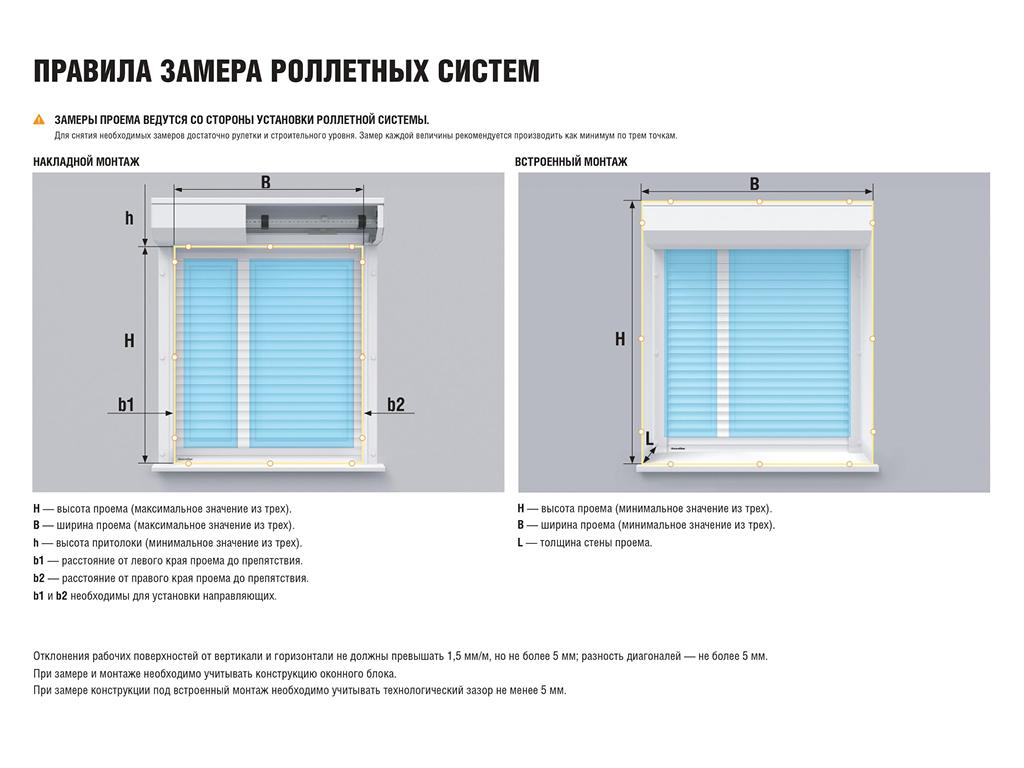 ПРАВИЛА ЗАМЕРА РОЛЛЕТНЫХ СИСТЕМ

ЗАМЕРЫ ПРОЕМА ВЕДУТСЯ СО СТОРОНЫ УСТАНОВКИ РОЛЛЕТНОЙ СИСТЕМЫ.
Для снятия необходимых замеров достаточно рулетки и строительного уровня. Замер каждой величины рекомендуется производить как минимум по трем точкам.

НАКЛАДНОЙ МОНТАЖ

B
h
H
b1
b2

H — высота проема (максимальное значение из трех).
B — ширина проема (максимальное значение из трех).
h — высота притолоки (минимальное значение из трех).
b1 — расстояние от левого края проема до препятствия.
b2 — расстояние от правого края проема до препятствия.
b1 и b2 необходимы для установки направляющих.

ВСТРОЕННЫЙ МОНТАЖ

B
H
L

H — высота проема (минимальное значение из трех).
B — ширина проема (минимальное значение из трех).
L — толщина стены проема.

Отклонения рабочих поверхностей от вертикали и горизонтали не должны превышать 1,5 мм/м, но не более 5 мм; разность диагоналей — не более 5 мм.
При замере и монтаже необходимо учитывать конструкцию оконного блока.
При замере конструкции под встроенный монтаж необходимо учитывать технологический зазор не менее 5 мм.