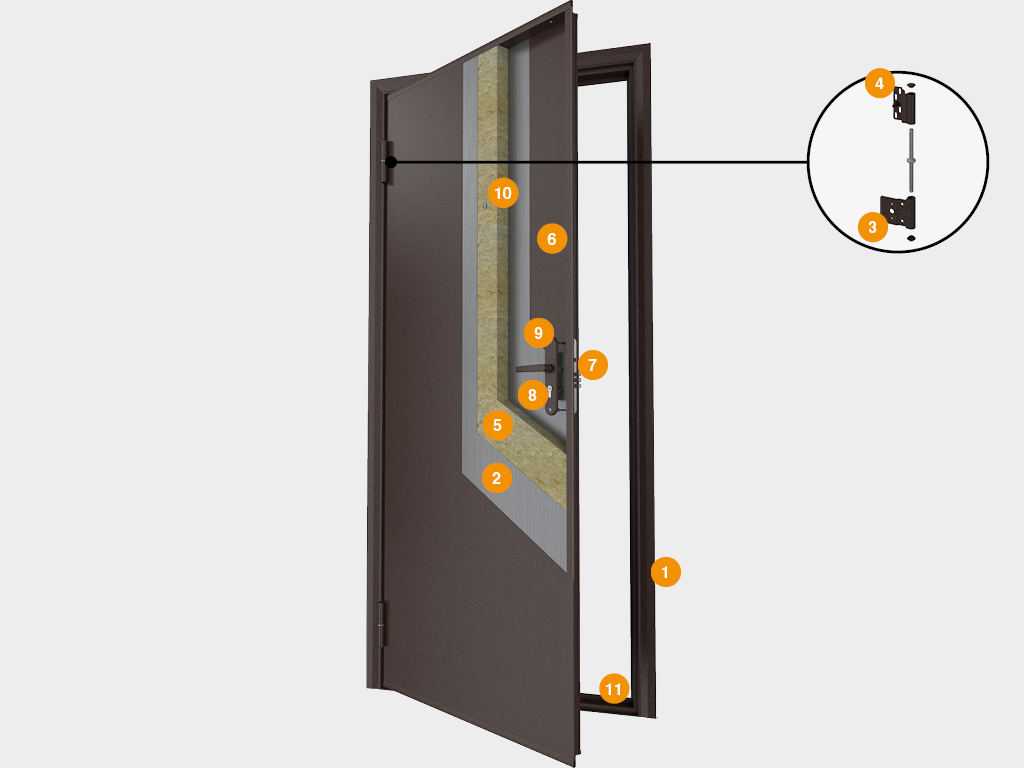 4
3
10
6
9
7
8
5
2
1
11