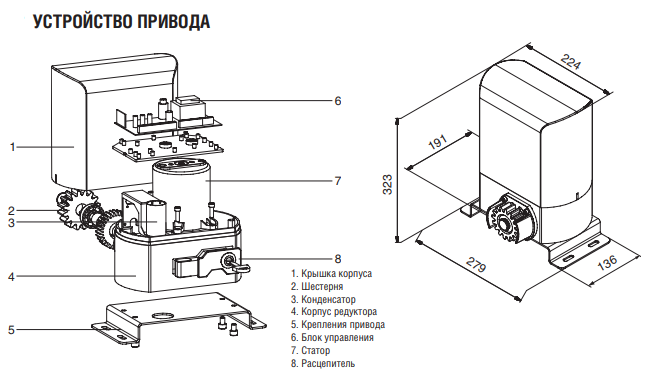 УСТРОЙСТВО ПРИВОДА

1
2
3
4
5
6
7
8

1. Крышка корпуса
2. Шестерня
3. Конденсатор
4. Корпус редуктора
5. Крепления привода
6. Блок управления
7. Статор
8. Расцепитель

224
191
323
279
136